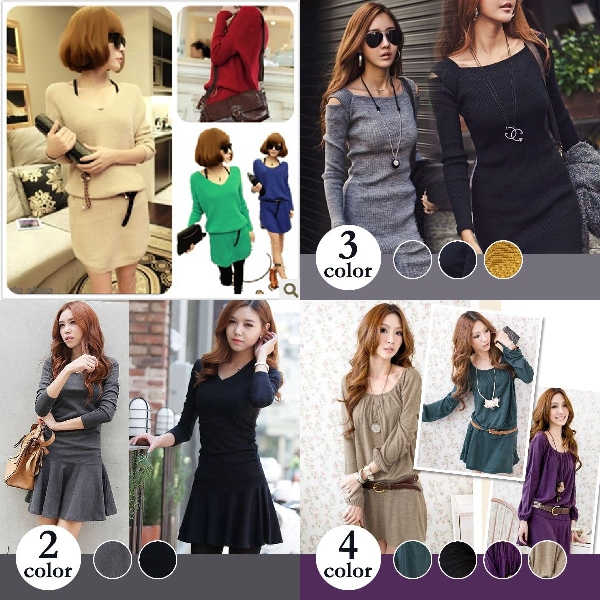 3
color

2
color

4
color